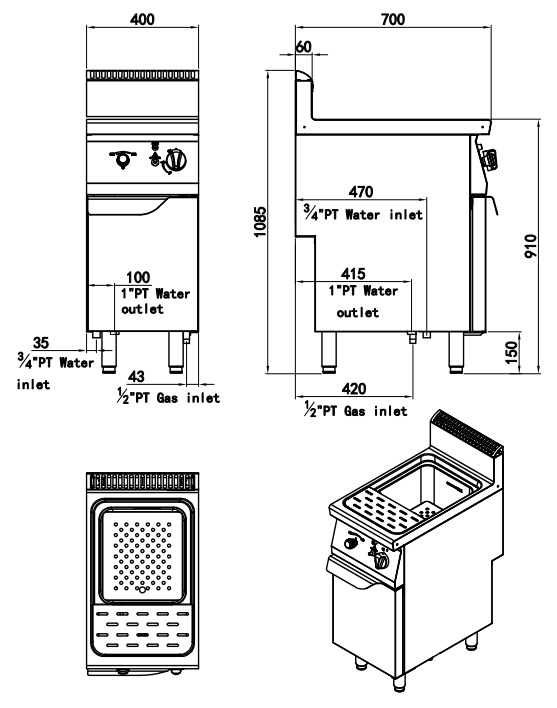 400

100
1"PT Water outlet

35
$\frac{3}{4}$"PT Water inlet

43
$\frac{1}{2}$"PT Gas inlet

700

60

1085

470
$\frac{3}{4}$"PT Water inlet

415
1"PT Water outlet

910

150

420
$\frac{1}{2}$"PT Gas inlet